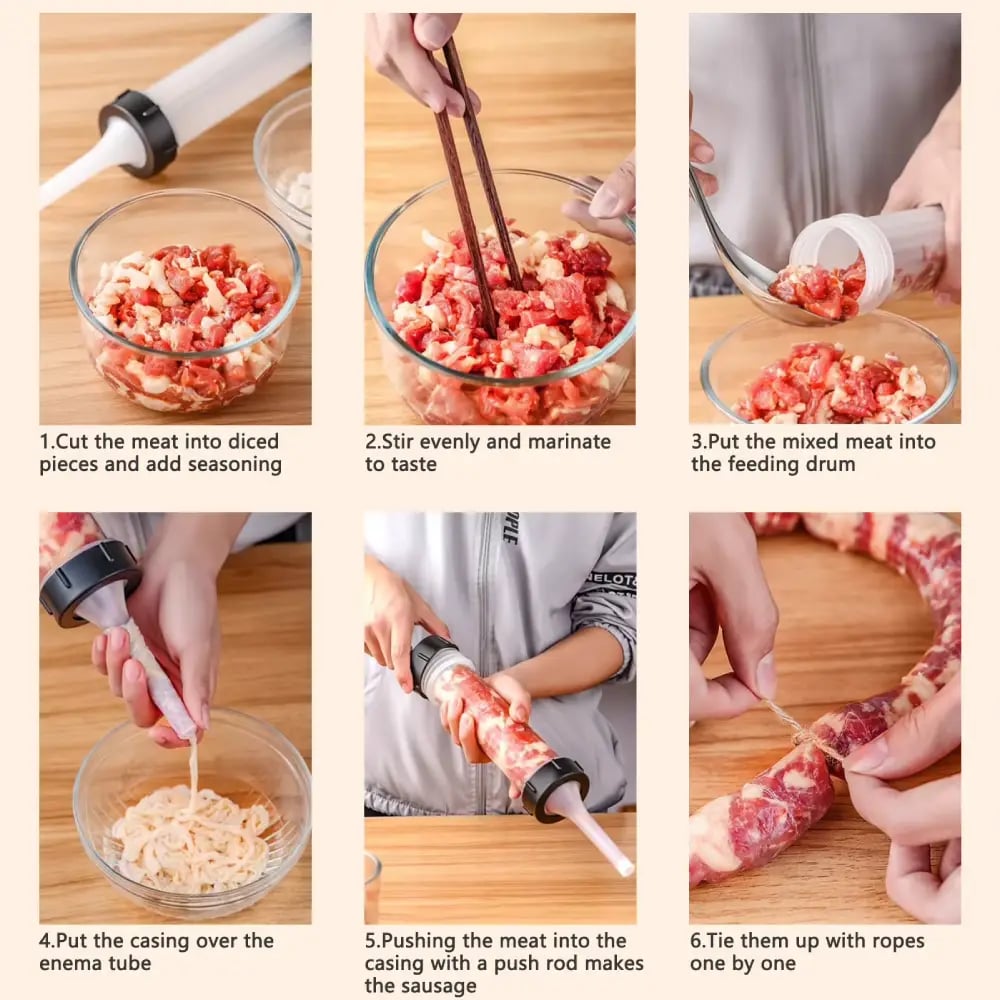 1.Cut the meat into diced pieces and add seasoning

2.Stir evenly and marinate to taste

3.Put the mixed meat into the feeding drum

4.Put the casing over the enema tube

5.Pushing the meat into the casing with a push rod makes the sausage

6.Tie them up with ropes one by one