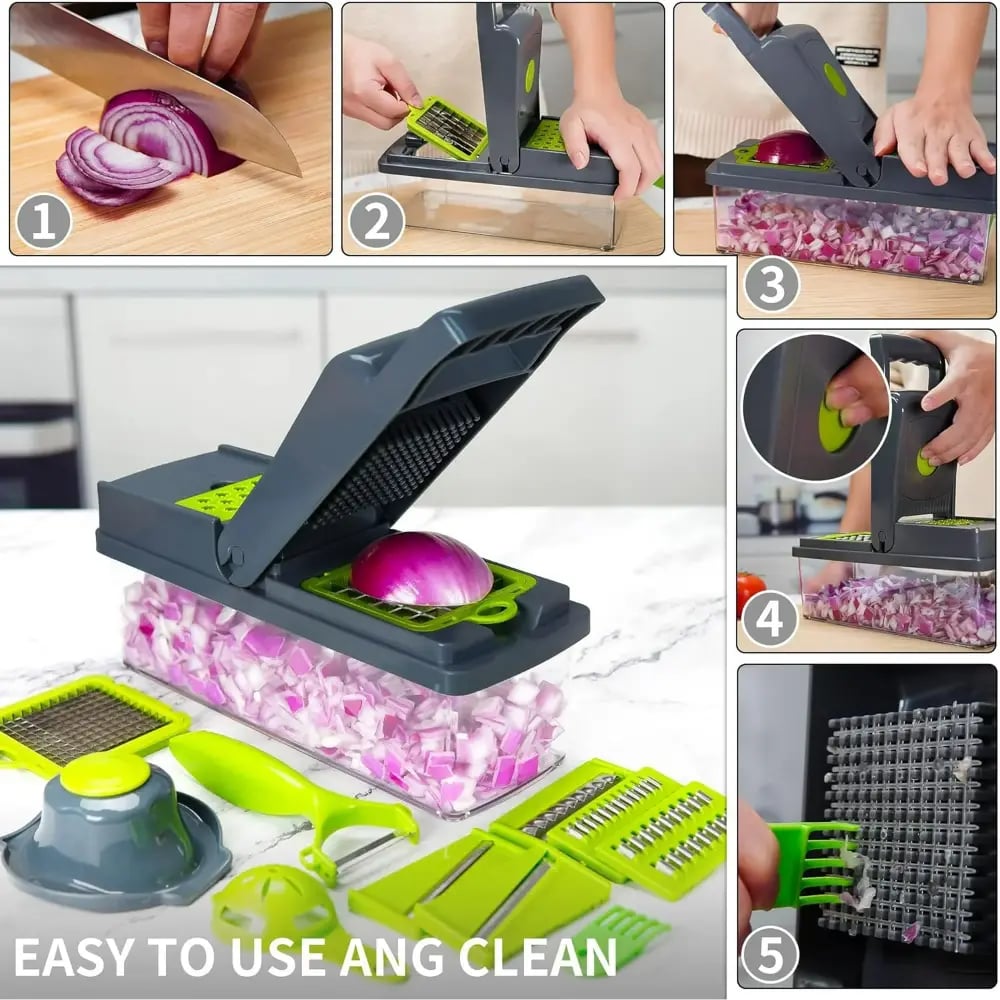 1
2
3
4
5
EASY TO USE ANG CLEAN