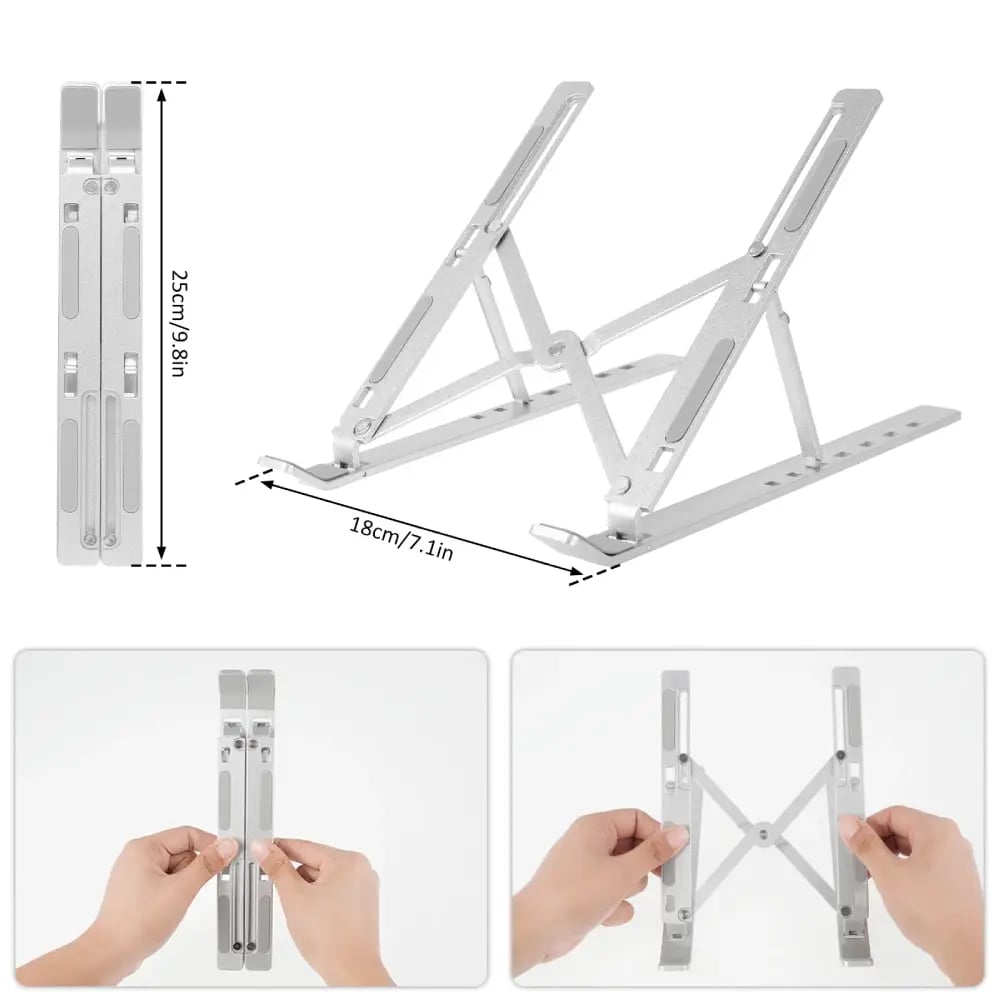 25cm/9.8in

18cm/7.1in