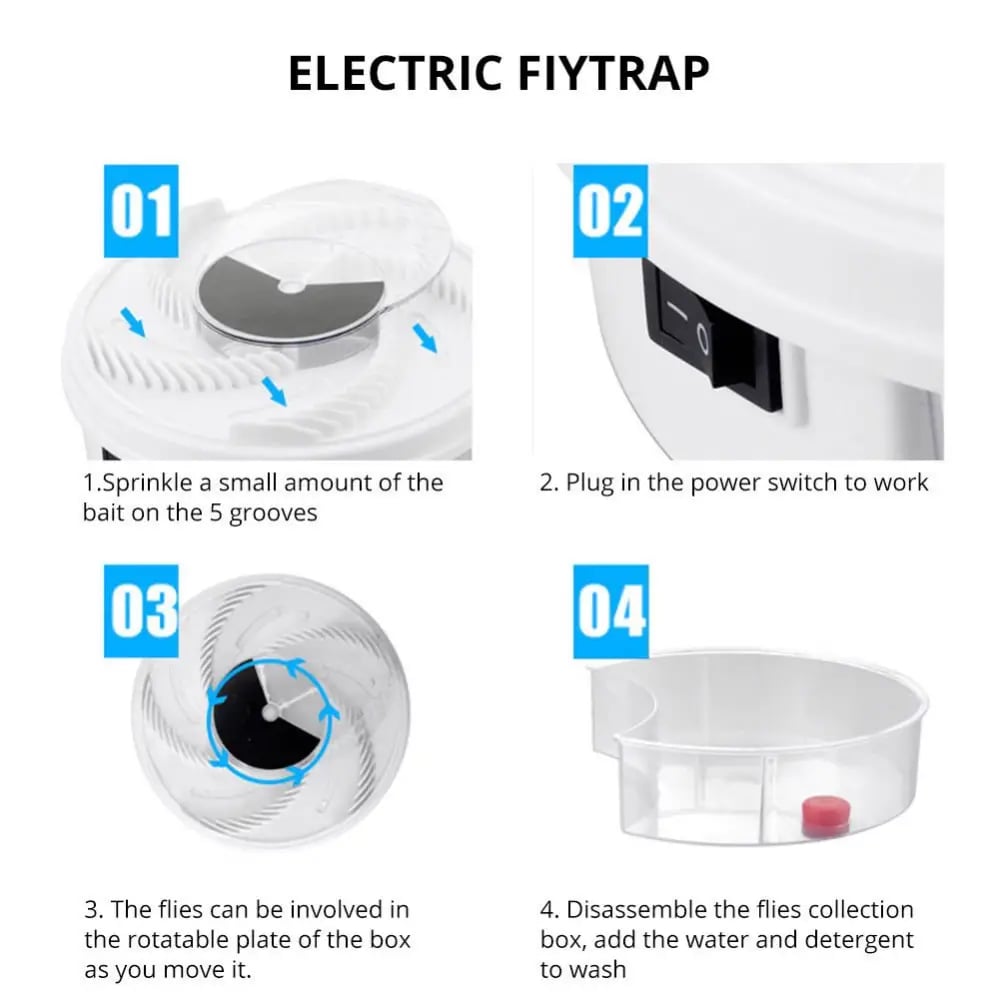 ELECTRIC FIYTRAP

01

1.Sprinkle a small amount of the bait on the 5 grooves

02

2. Plug in the power switch to work

03

3. The flies can be involved in the rotatable plate of the box as you move it.

04

4. Disassemble the flies collection box, add the water and detergent to wash