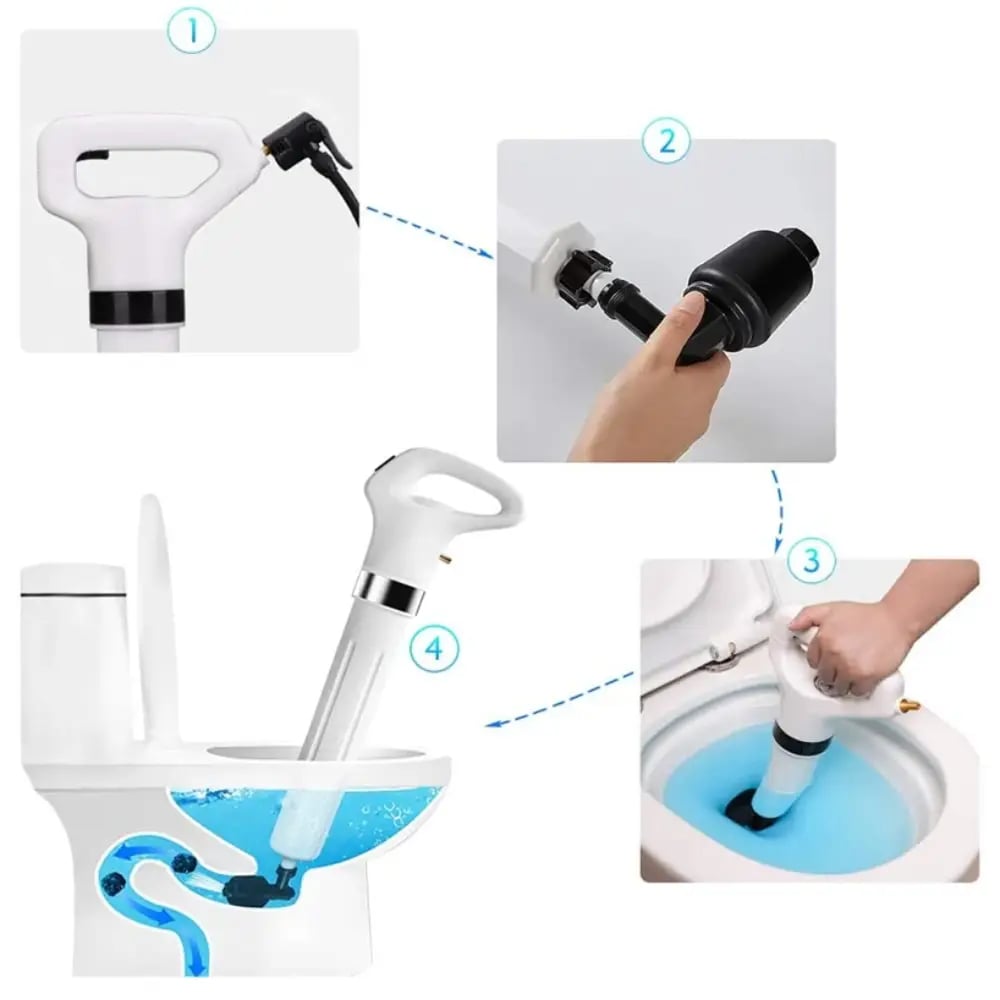 1

2

3

4